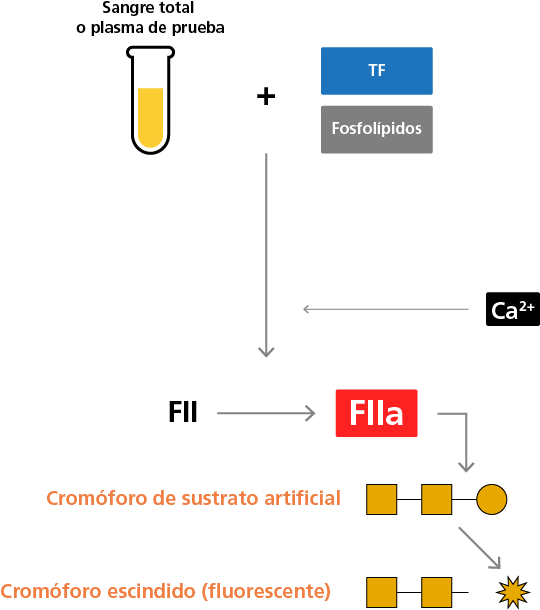 Sangre total
o plasma de prueba

+

TF

Fosfolípidos

$Ca^{2+}$

FII

FIIa

Cromóforo de sustrato artificial

Cromóforo escindido (fluorescente)