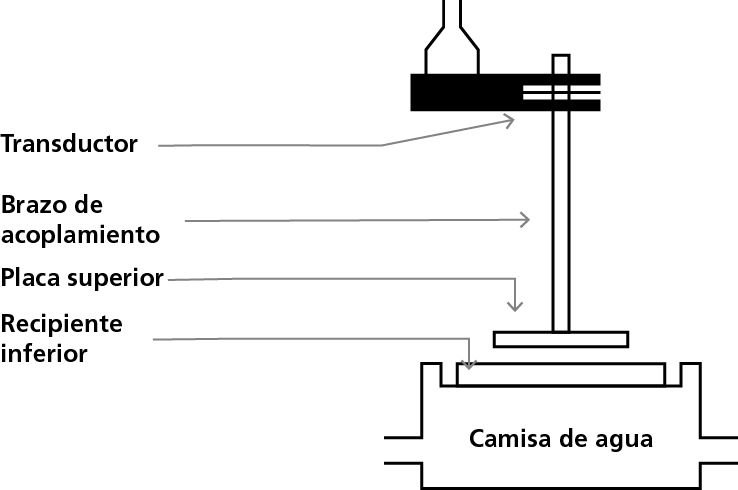 Transductor

Brazo de acoplamiento

Placa superior

Recipiente inferior

Camisa de agua