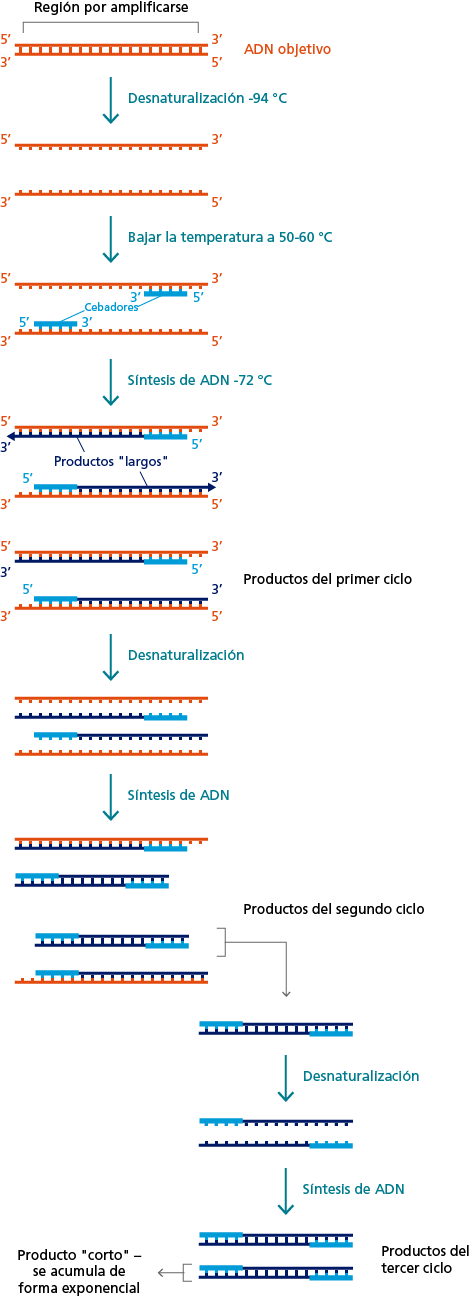 Región por amplificarse

5′ 3′
3′ 5′
ADN objetivo

Desnaturalización -94 °C

5′ 3′

3′ 5′

Bajar la temperatura a 50-60 °C

5′ 3′
3′ 5′
Cebadores
5′ 3′
3′ 5′

Síntesis de ADN -72 °C

5′ 3′
3′ 5′
Productos "largos"
5′ 3′
3′ 5′

5′ 3′
3′ 5′
5′ 3′
3′ 5′
Productos del primer ciclo

Desnaturalización

Síntesis de ADN

Productos del segundo ciclo

Desnaturalización

Síntesis de ADN

Producto "corto" – se acumula de forma exponencial

Productos del tercer ciclo