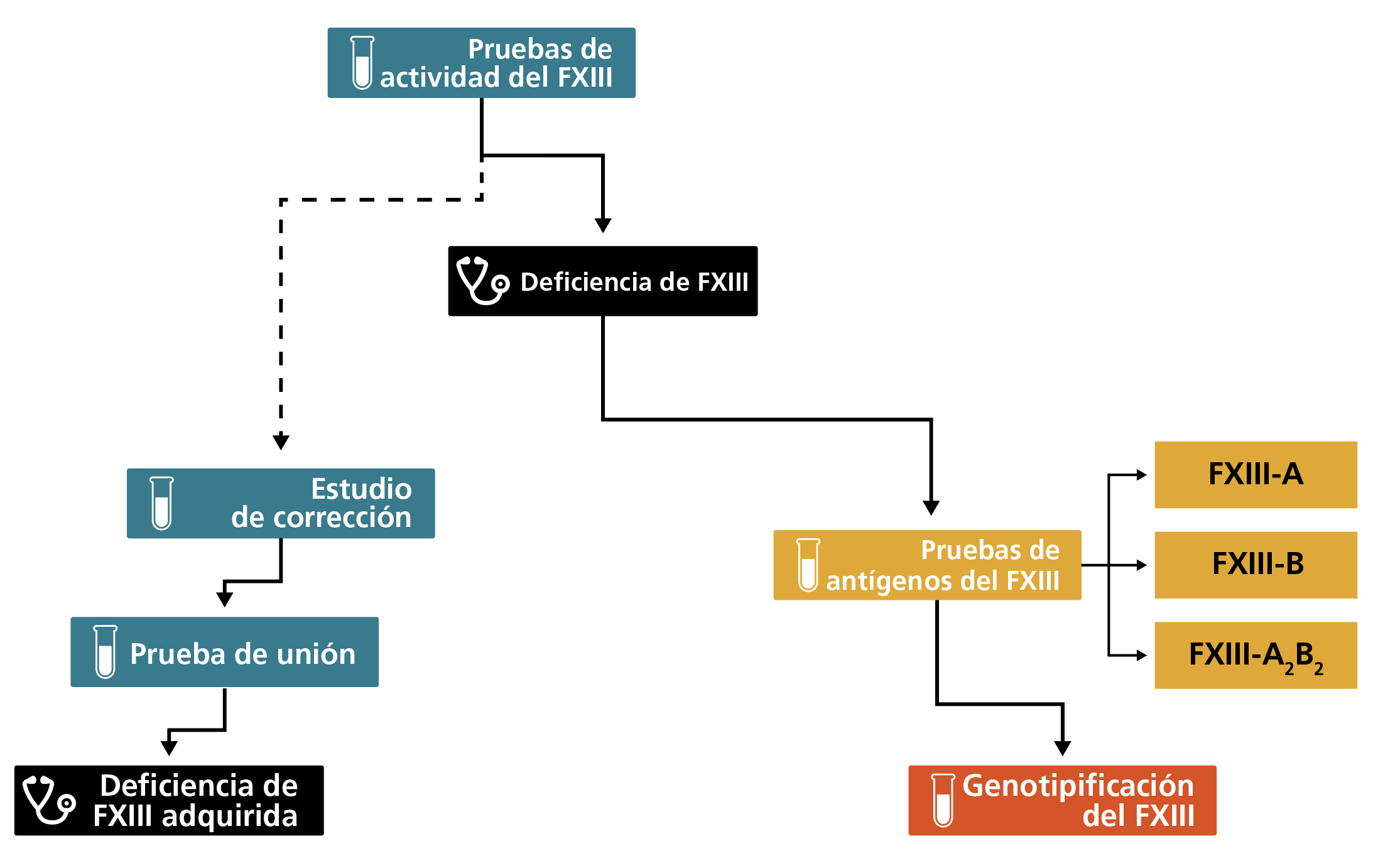 Pruebas de actividad del FXIII

Deficiencia de FXIII

Estudio de corrección

Prueba de unión

Deficiencia de FXIII adquirida

Pruebas de antígenos del FXIII

FXIII-A

FXIII-B

FXIII-$A_2B_2$

Genotipificación del FXIII