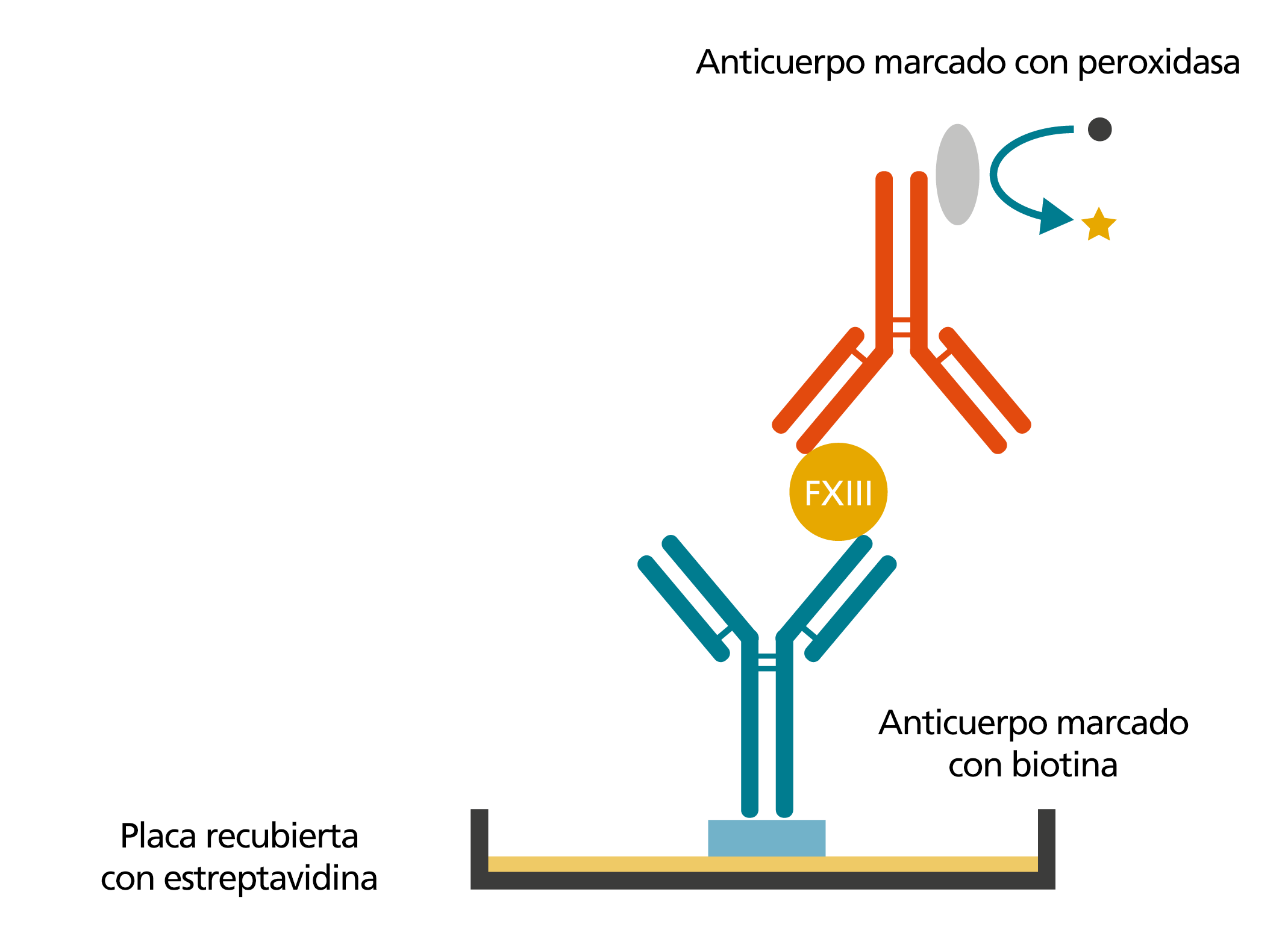 Anticuerpo marcado con peroxidasa

FXIII

Anticuerpo marcado con biotina

Placa recubierta con estreptavidina